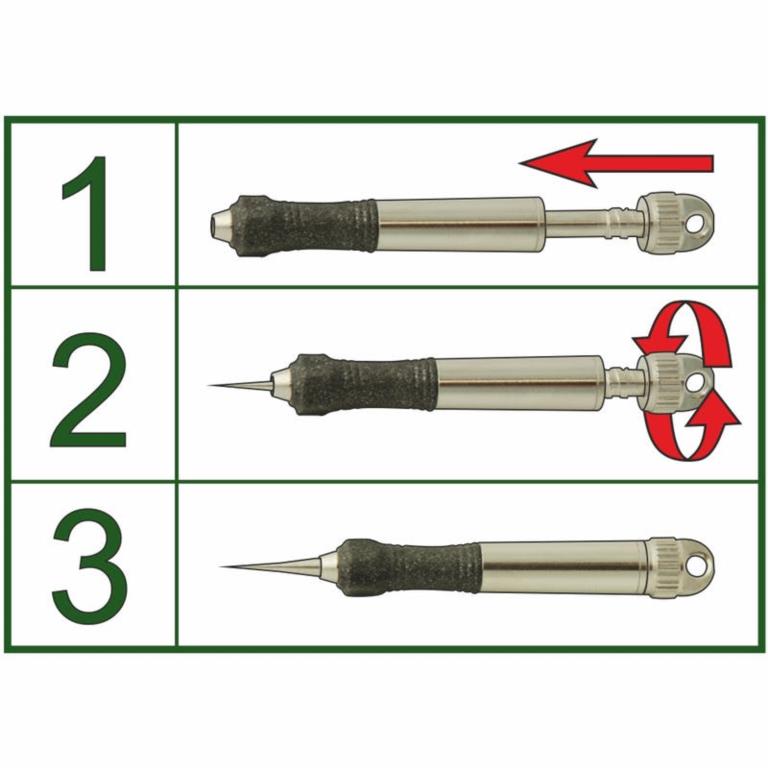 1

2

3