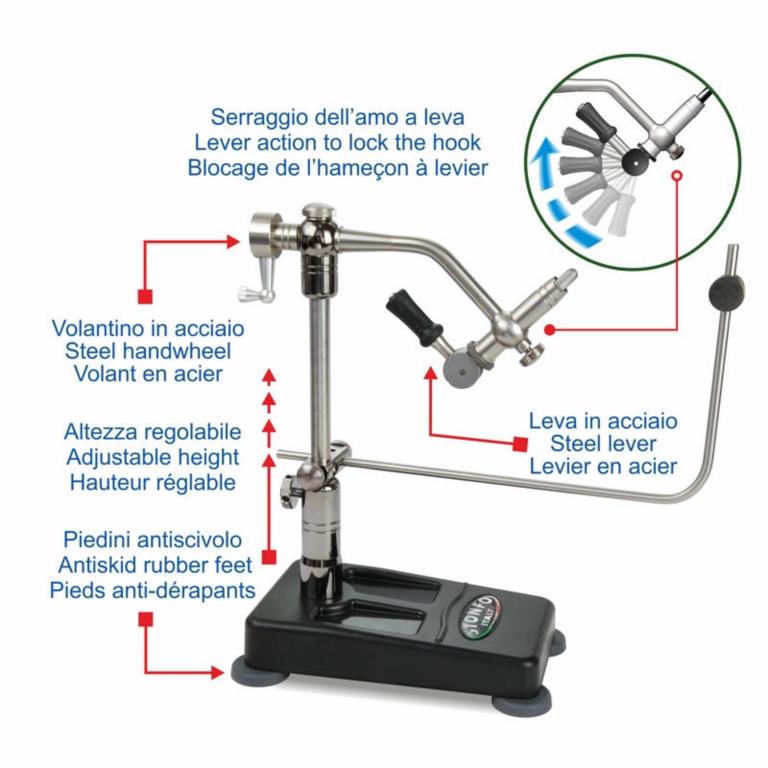 Serraggio dell'amo a leva
Lever action to lock the hook
Blocage de l'hameçon à levier

Volantino in acciaio
Steel handwheel
Volant en acier

Altezza regolabile
Adjustable height
Hauteur réglable

Leva in acciaio
Steel lever
Levier en acier

Piedini antiscivolo
Antiskid rubber feet
Pieds anti-dérapants

STONFO
ITALY